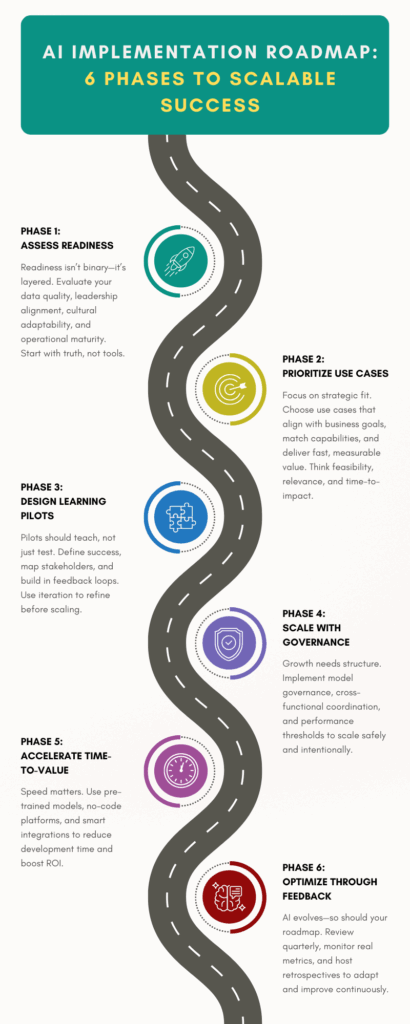 AI IMPLEMENTATION ROADMAP: 6 PHASES TO SCALABLE SUCCESS

PHASE 1: ASSESS READINESS

Readiness isn't binary—it's layered. Evaluate your data quality, leadership alignment, cultural adaptability, and operational maturity. Start with truth, not tools.

PHASE 2: PRIORITIZE USE CASES

Focus on strategic fit. Choose use cases that align with business goals, match capabilities, and deliver fast, measurable value. Think feasibility, relevance, and time-to-impact.

PHASE 3: DESIGN LEARNING PILOTS

Pilots should teach, not just test. Define success, map stakeholders, and build in feedback loops. Use iteration to refine before scaling.

PHASE 4: SCALE WITH GOVERNANCE

Growth needs structure. Implement model governance, cross-functional coordination, and performance thresholds to scale safely and intentionally.

PHASE 5: ACCELERATE TIME-TO-VALUE

Speed matters. Use pre-trained models, no-code platforms, and smart integrations to reduce development time and boost ROI.

PHASE 6: OPTIMIZE THROUGH FEEDBACK

AI evolves—so should your roadmap. Review quarterly, monitor real metrics, and host retrospectives to adapt and improve continuously.